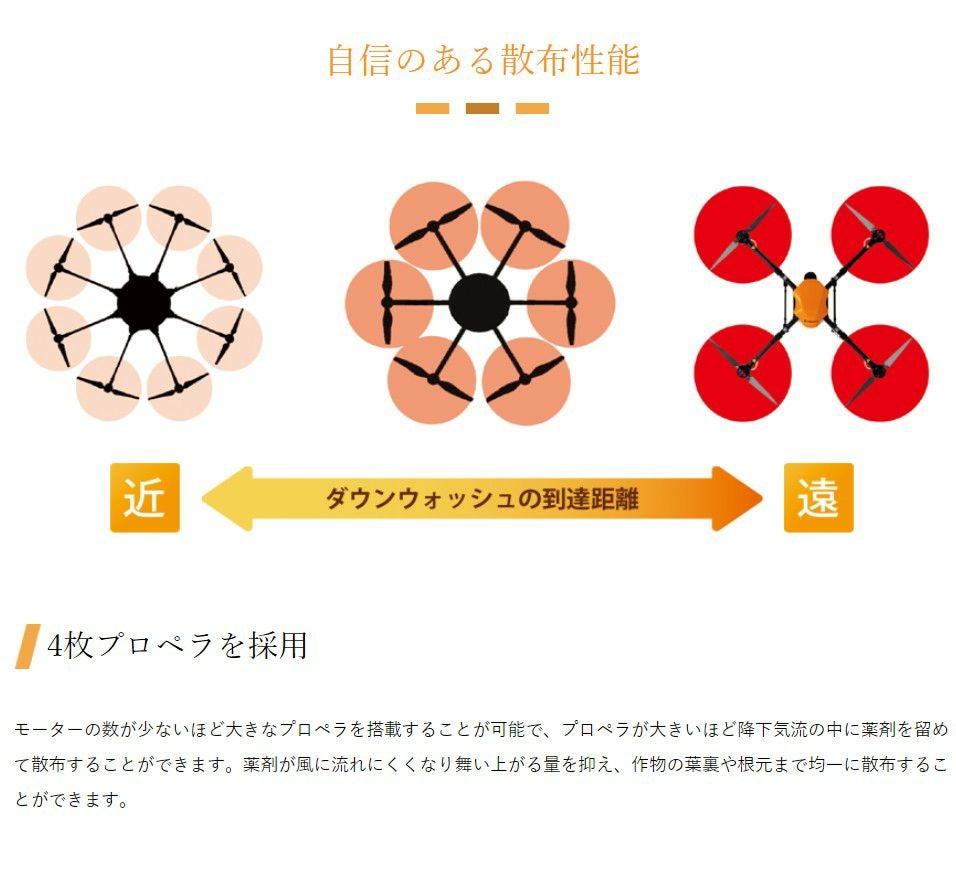 自信のある散布性能

近

ダウンウォッシュの到達距離

遠

4枚プロペラを採用

モーターの数が少ないほど大きなプロペラを搭載することが可能で、プロペラが大きいほど降下気流の中に薬剤を留めて散布することができます。薬剤が風に流れにくくなり舞い上がる量を抑え、作物の葉裏や根元まで均一に散布することができます。